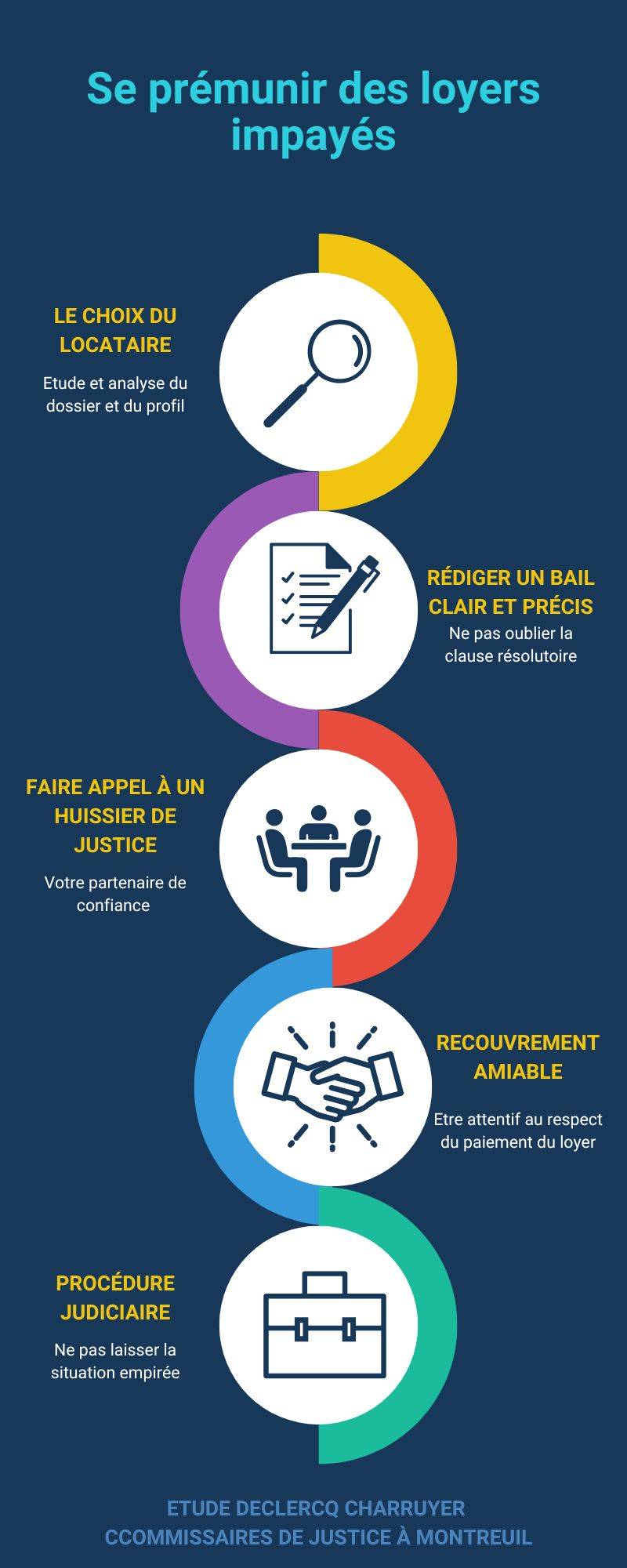 Se prémunir des loyers impayés

LE CHOIX DU LOCATAIRE

Etude et analyse du dossier et du profil

RÉDIGER UN BAIL CLAIR ET PRÉCIS

Ne pas oublier la clause résolutoire

FAIRE APPEL À UN HUISSIER DE JUSTICE

Votre partenaire de confiance

RECOUVREMENT AMIABLE

Etre attentif au respect du paiement du loyer

PROCÉDURE JUDICIAIRE

Ne pas laisser la situation empirée

ETUDE DECLERCQ CHARRUYER
CCOMMISSAIRES DE JUSTICE À MONTREUIL